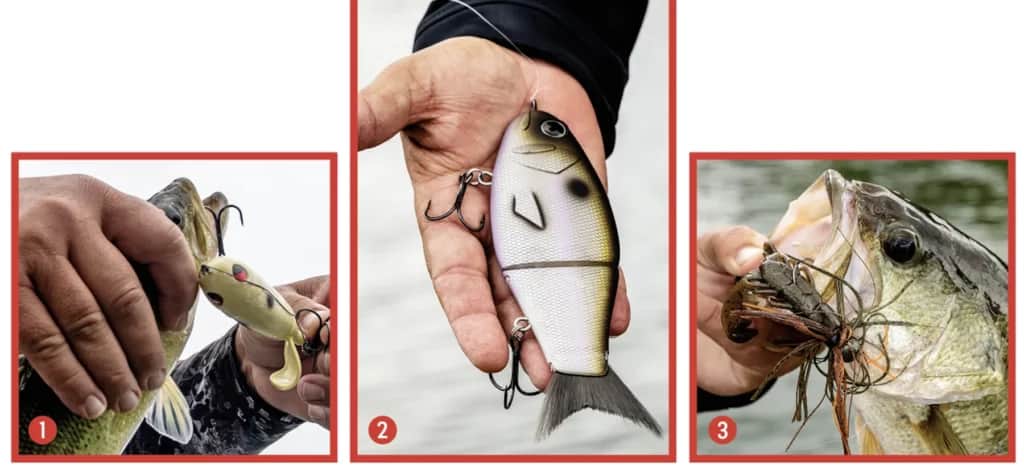 1

2

3